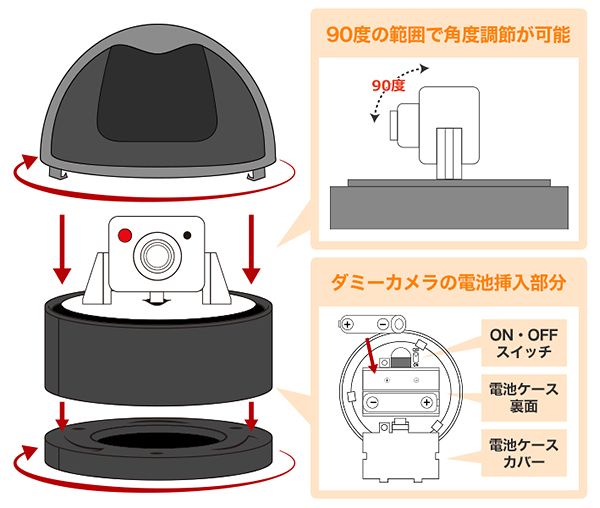 90度の範囲で角度調節が可能

90度

ダミーカメラの電池挿入部分

ON・OFF
スイッチ

電池ケース
裏面

電池ケース
カバー