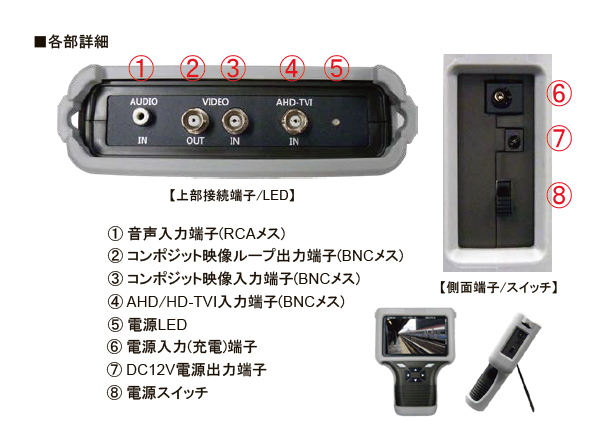 ■各部詳細

① ② ③ ④ ⑤

AUDIO IN

VIDEO OUT IN

AHD-TVI IN

【上部接続端子/LED】

⑥ ⑦ ⑧

【側面端子/スイッチ】

① 音声入力端子(RCAメス)
② コンポジット映像ループ出力端子(BNCメス)
③ コンポジット映像入力端子(BNCメス)
④ AHD/HD-TVI入力端子(BNCメス)
⑤ 電源LED
⑥ 電源入力(充電)端子
⑦ DC12V電源出力端子
⑧ 電源スイッチ