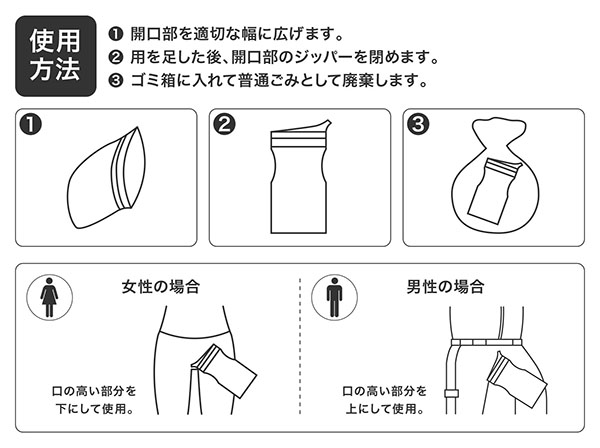 使用方法

❶ 開口部を適切な幅に広げます。
❷ 用を足した後、開口部のジッパーを閉めます。
❸ ゴミ箱に入れて普通ごみとして廃棄します。

❶

❷

❸

女性の場合

口の高い部分を下にして使用。

男性の場合

口の高い部分を上にして使用。