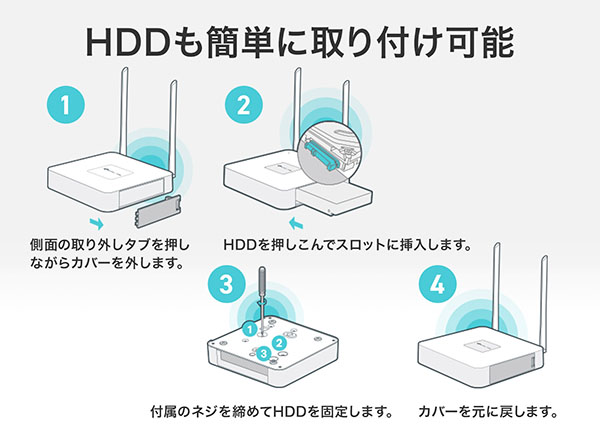 HDDも簡単に取り付け可能

1

側面の取り外しタブを押しながらカバーを外します。

2

HDDを押しこんでスロットに挿入します。

3

1
2
3

付属のネジを締めてHDDを固定します。

4

カバーを元に戻します。