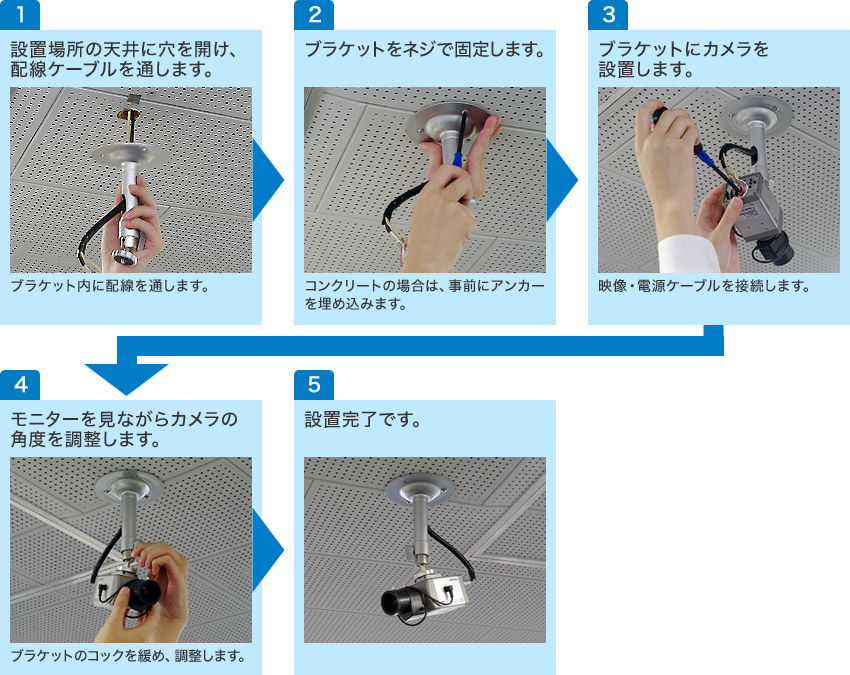 1

設置場所の天井に穴を開け、配線ケーブルを通します。

ブラケット内に配線を通します。

2

ブラケットをネジで固定します。

コンクリートの場合は、事前にアンカーを埋め込みます。

3

ブラケットにカメラを設置します。

映像・電源ケーブルを接続します。

4

モニターを見ながらカメラの角度を調整します。

ブラケットのコックを緩め、調整します。

5

設置完了です。